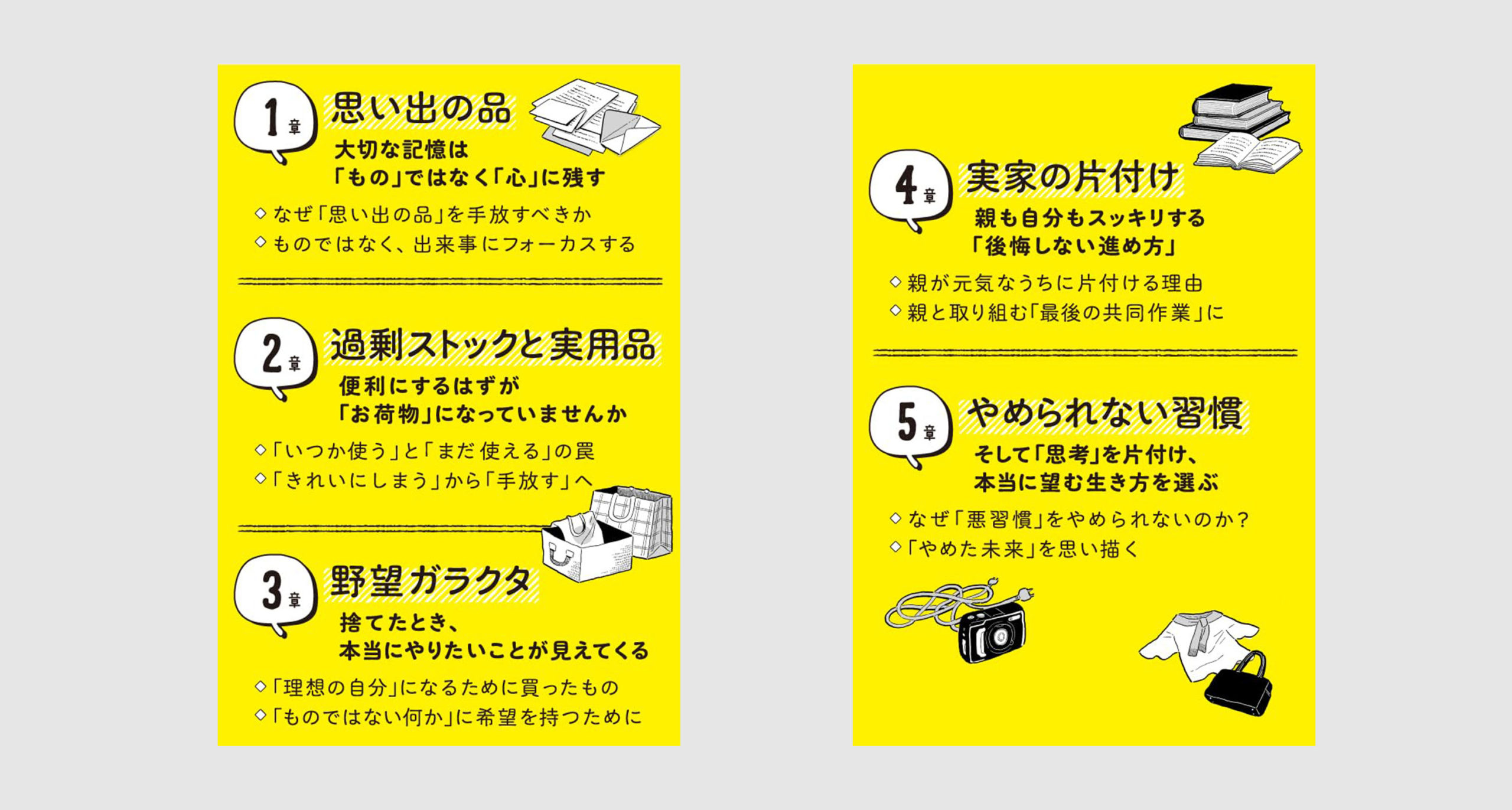 1章 思い出の品

大切な記憶は「もの」ではなく「心」に残す

◇なぜ「思い出の品」を手放すべきか
◇ものではなく、出来事にフォーカスする

2章 過剰ストックと実用品

便利にするはずが「お荷物」になっていませんか

◇「いつか使う」と「まだ使える」の罠
◇「きれいにしまう」から「手放す」へ

3章 野望ガラクタ

捨てたとき、本当にやりたいことが見えてくる

◇「理想の自分」になるために買ったもの
◇「ものではない何か」に希望を持つために

4章 実家の片付け

親も自分もスッキリする「後悔しない進め方」

◇親が元気なうちに片付ける理由
◇親と取り組む「最後の共同作業」に

5章 やめられない習慣

そして「思考」を片付け、本当に望む生き方を選ぶ

◇なぜ「悪習慣」をやめられないのか？
◇「やめた未来」を思い描く